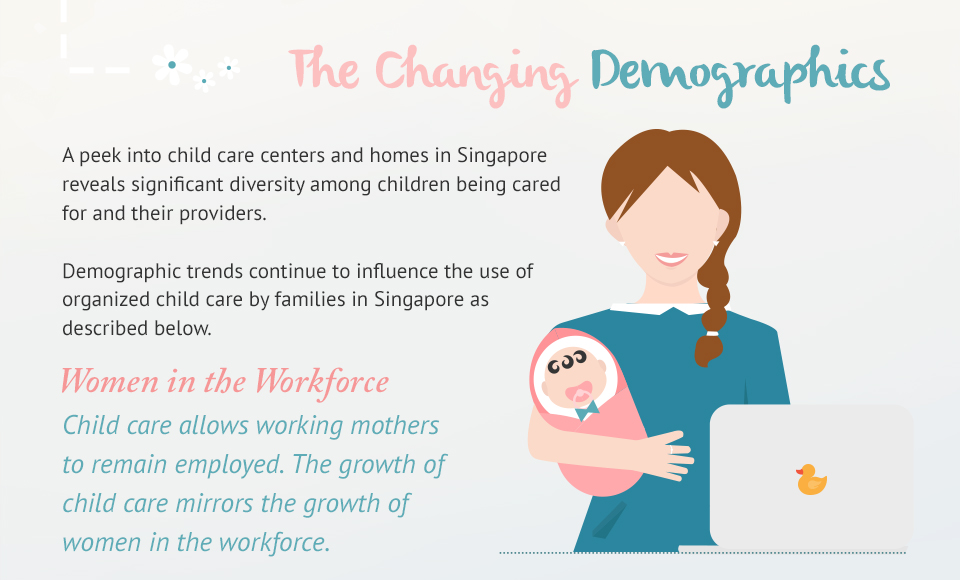 The Changing Demographics

A peek into child care centers and homes in Singapore reveals significant diversity among children being cared for and their providers.

Demographic trends continue to influence the use of organized child care by families in Singapore as described below.

Women in the Workforce

Child care allows working mothers to remain employed. The growth of child care mirrors the growth of women in the workforce.